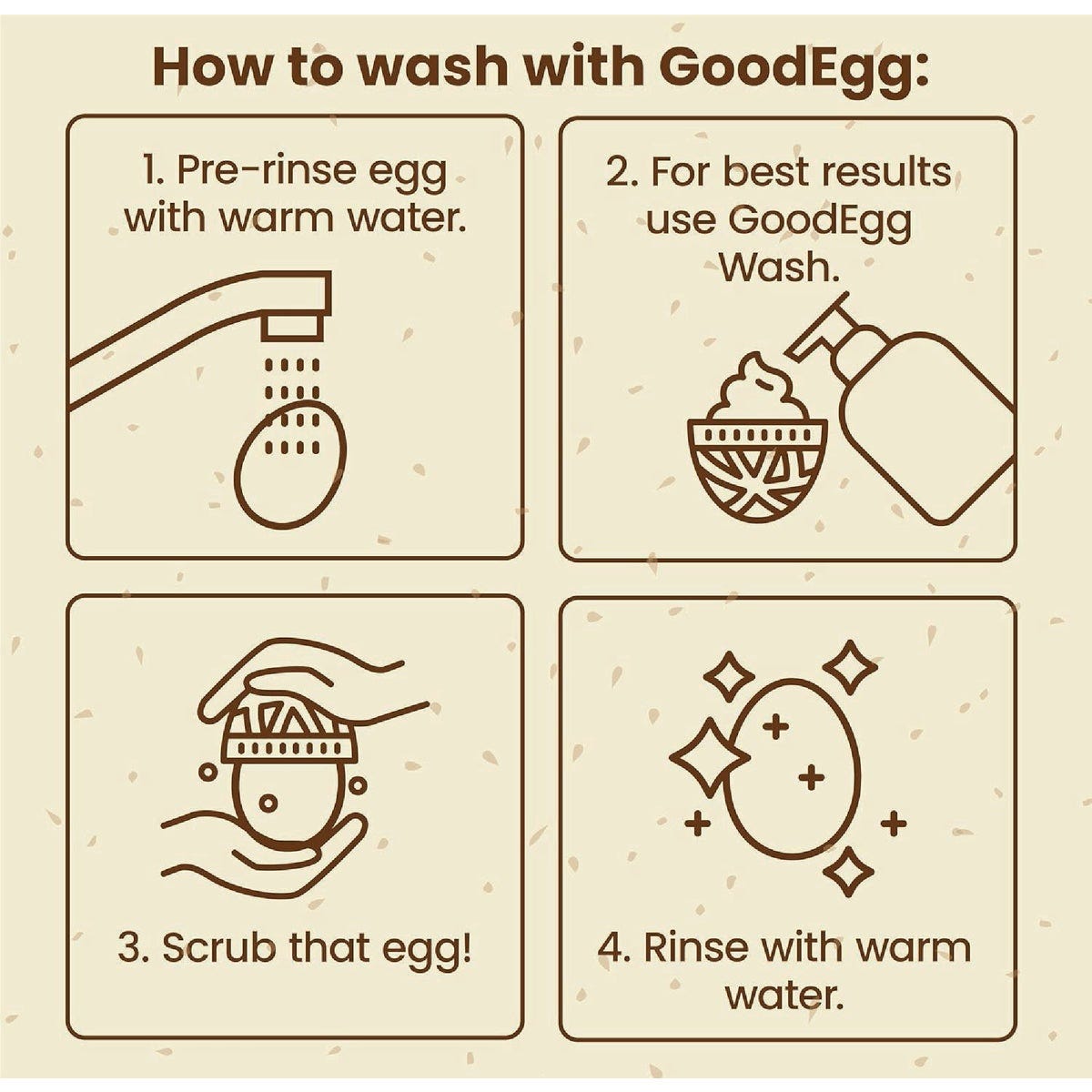 How to wash with GoodEgg:

1. Pre-rinse egg with warm water.

2. For best results use GoodEgg Wash.

3. Scrub that egg!

4. Rinse with warm water.