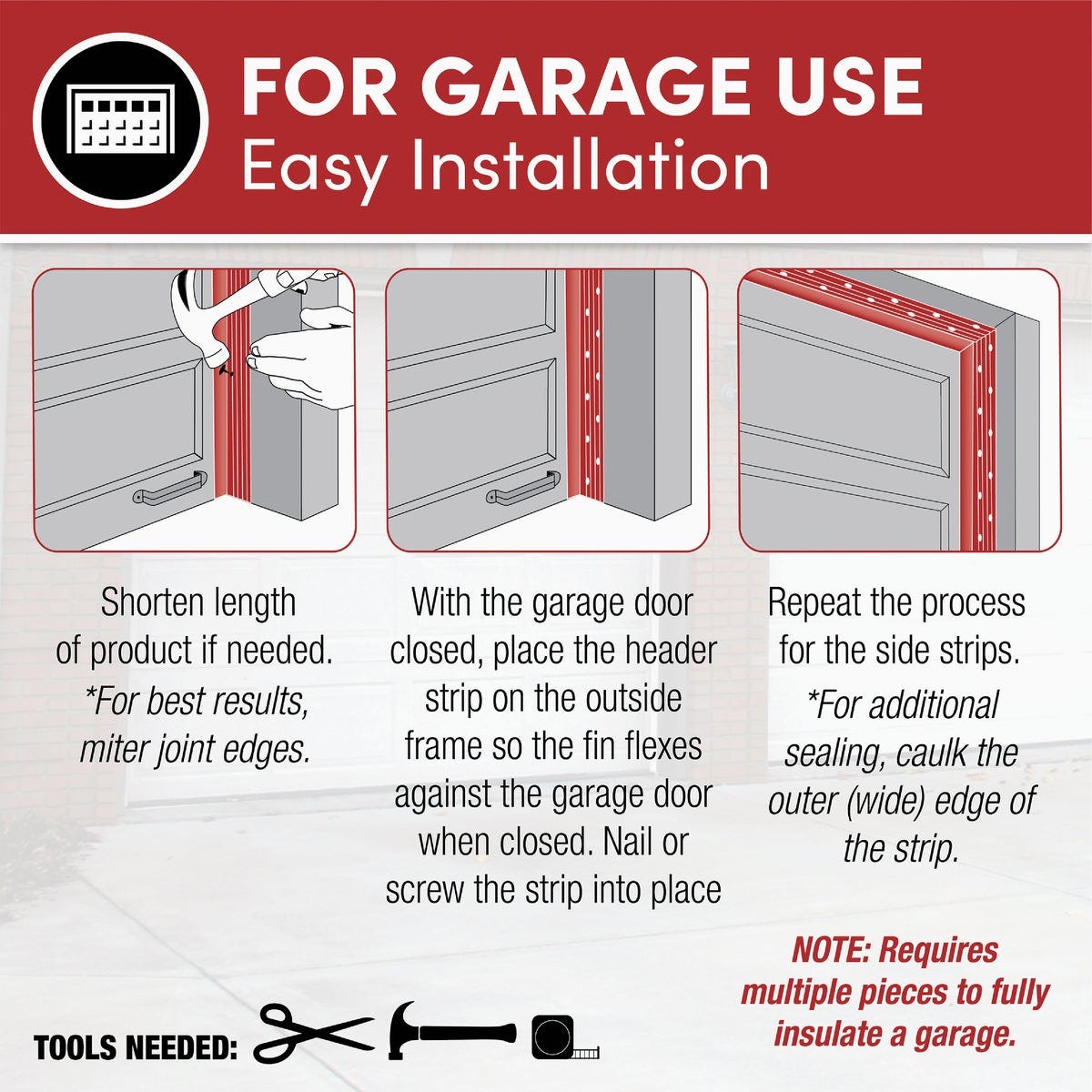 FOR GARAGE USE
Easy Installation

Shorten length of product if needed. *For best results, miter joint edges.

With the garage door closed, place the header strip on the outside frame so the fin flexes against the garage door when closed. Nail or screw the strip into place

Repeat the process for the side strips. *For additional sealing, caulk the outer (wide) edge of the strip.

NOTE: Requires multiple pieces to fully insulate a garage.

TOOLS NEEDED: