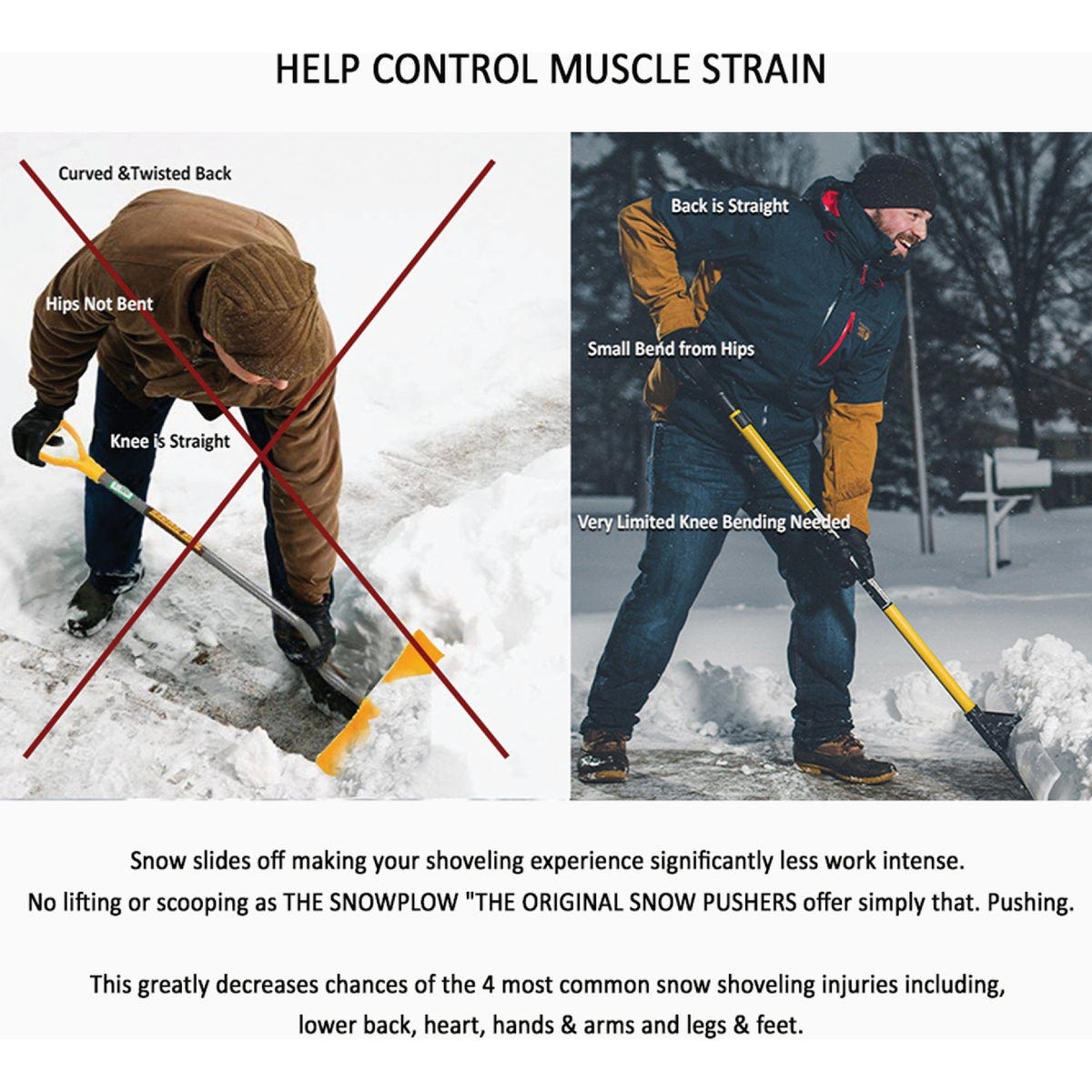 HELP CONTROL MUSCLE STRAIN

Curved &Twisted Back

Hips Not Bent

Knee is Straight

Back is Straight

Small Bend from Hips

Very Limited Knee Bending Needed

Snow slides off making your shoveling experience significantly less work intense.
No lifting or scooping as THE SNOWPLOW "THE ORIGINAL SNOW PUSHERS offer simply that. Pushing.

This greatly decreases chances of the 4 most common snow shoveling injuries including, lower back, heart, hands & arms and legs & feet.