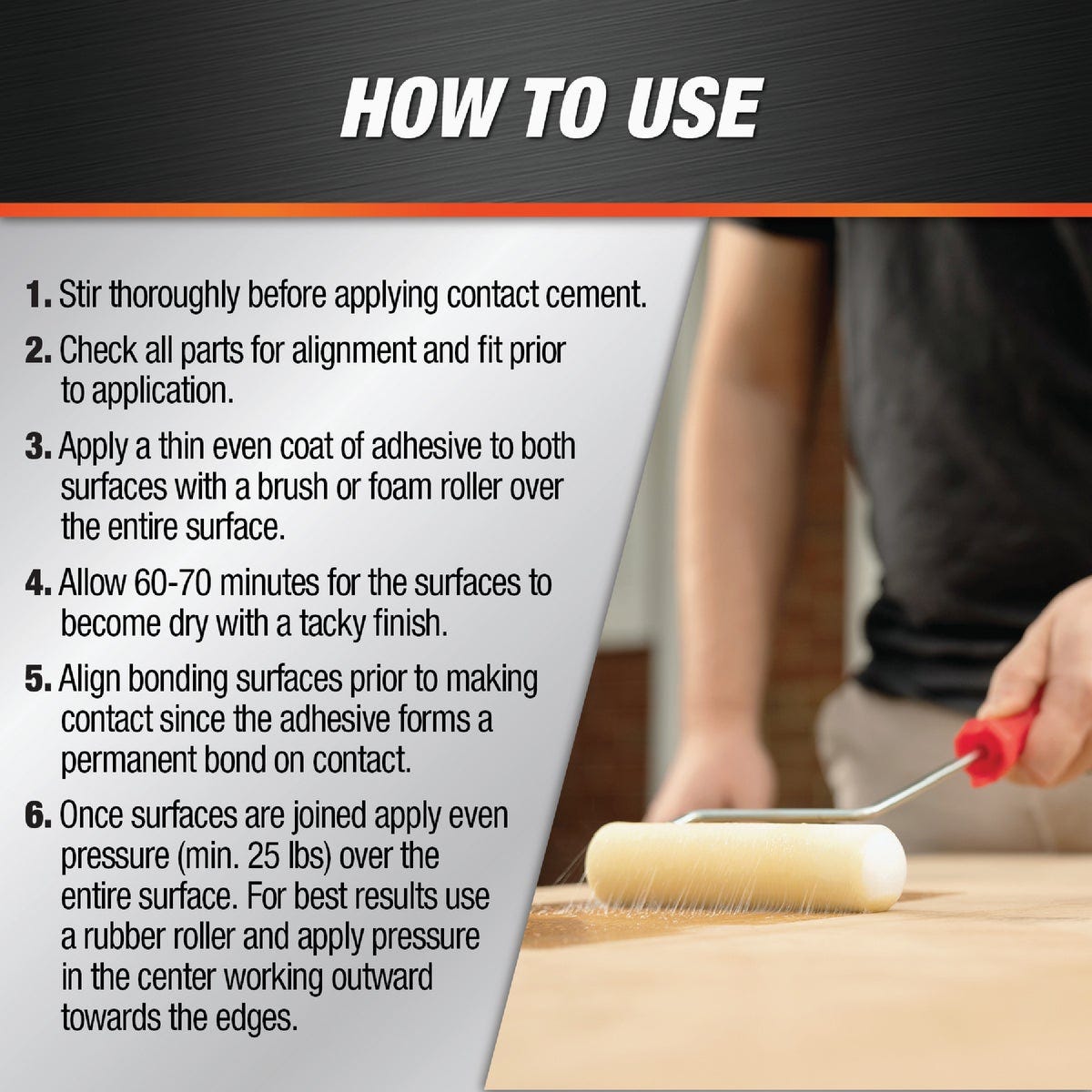 HOW TO USE

1. Stir thoroughly before applying contact cement.

2. Check all parts for alignment and fit prior to application.

3. Apply a thin even coat of adhesive to both surfaces with a brush or foam roller over the entire surface.

4. Allow 60-70 minutes for the surfaces to become dry with a tacky finish.

5. Align bonding surfaces prior to making contact since the adhesive forms a permanent bond on contact.

6. Once surfaces are joined apply even pressure (min. 25 lbs) over the entire surface. For best results use a rubber roller and apply pressure in the center working outward towards the edges.